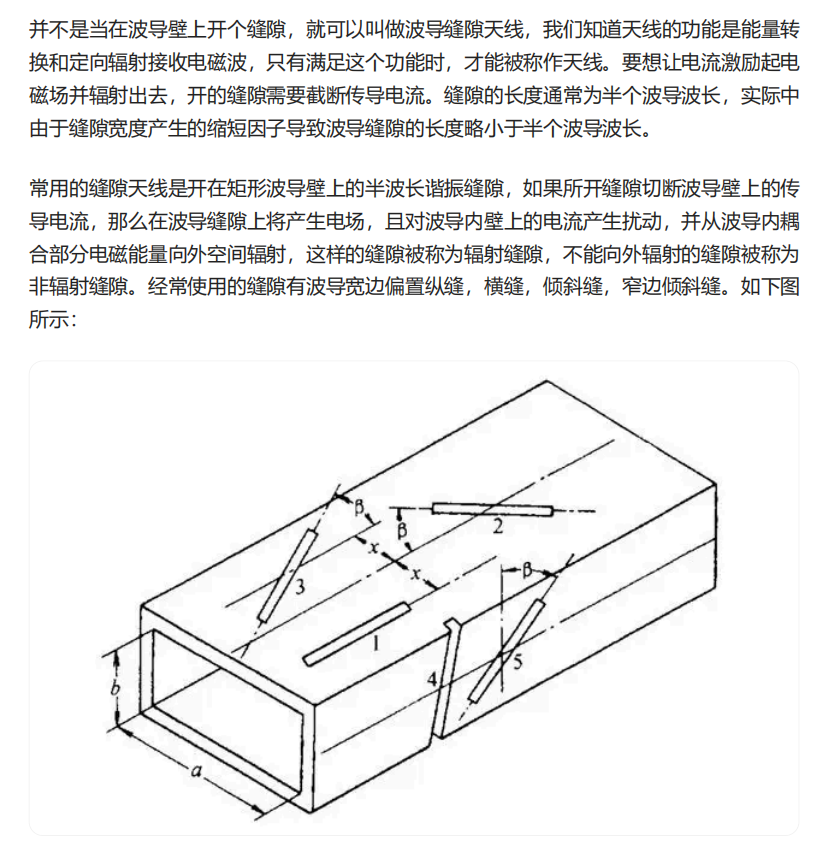 并不是当在波导壁上开个缝隙，就可以叫做波导缝隙天线，我们知道天线的功能是能量转换和定向辐射接收电磁波，只有满足这个功能时，才能被称作天线。要想让电流激励起电磁场并辐射出去，开的缝隙需要截断传导电流。缝隙的长度通常为半个波导波长，实际中由于缝隙宽度产生的缩短因子导致波导缝隙的长度略小于半个波导波长。

常用的缝隙天线是开在矩形波导壁上的半波长谐振缝隙，如果所开缝隙切断波导壁上的传导电流，那么在波导缝隙上将产生电场，且对波导内壁上的电流产生扰动，并从波导内耦合部分电磁能量向外空间辐射，这样的缝隙被称为辐射缝隙，不能向外辐射的缝隙被称为非辐射缝隙。经常使用的缝隙有波导宽边偏置纵缝，横缝，倾斜缝，窄边倾斜缝。如下图所示：

β
β
2
x
x
β
3
1
4
5
b
a